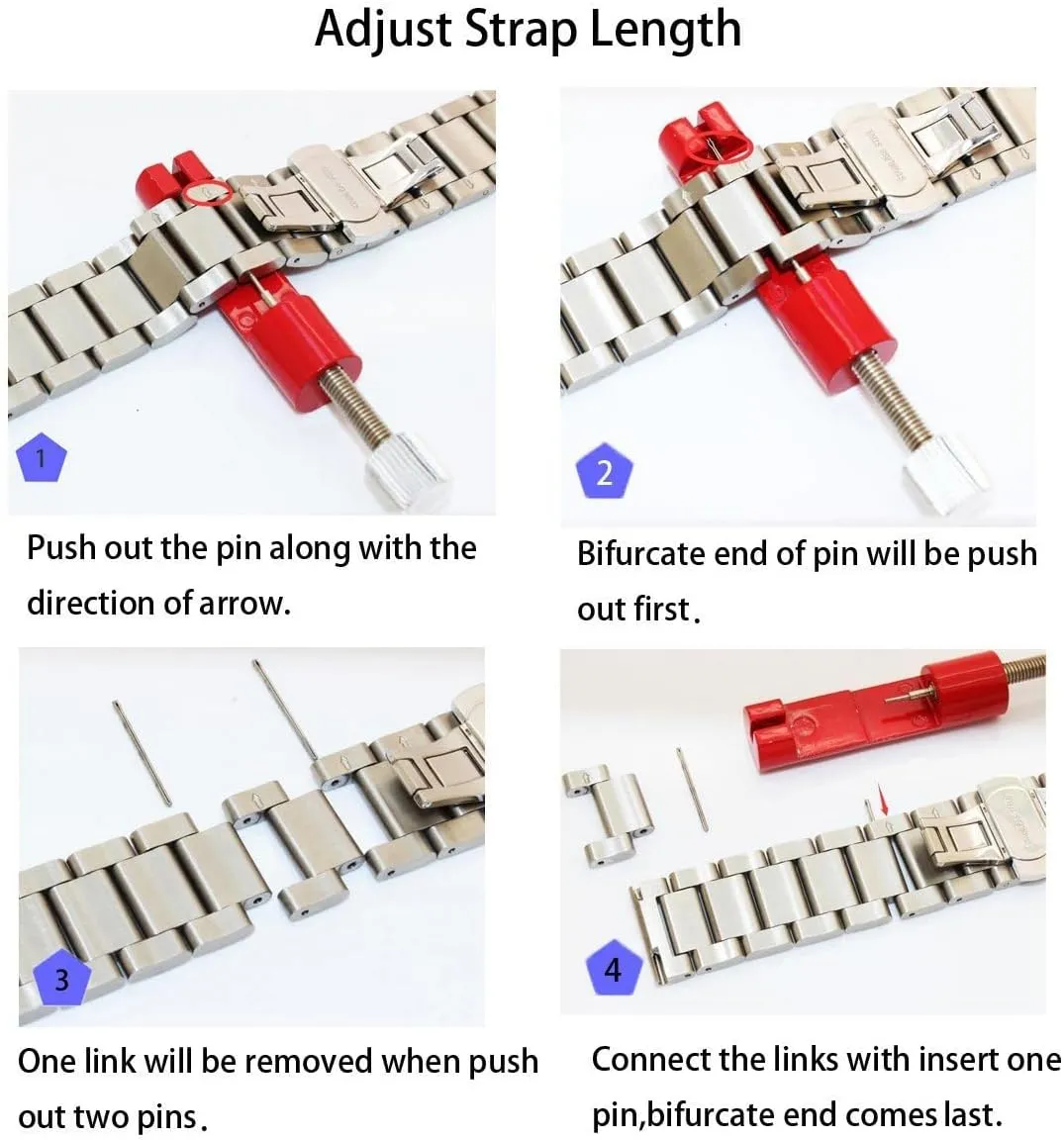 Adjust Strap Length

1

Push out the pin along with the direction of arrow.

2

Bifurcate end of pin will be push out first.

3

One link will be removed when push out two pins.

4

Connect the links with insert one pin,bifurcate end comes last.