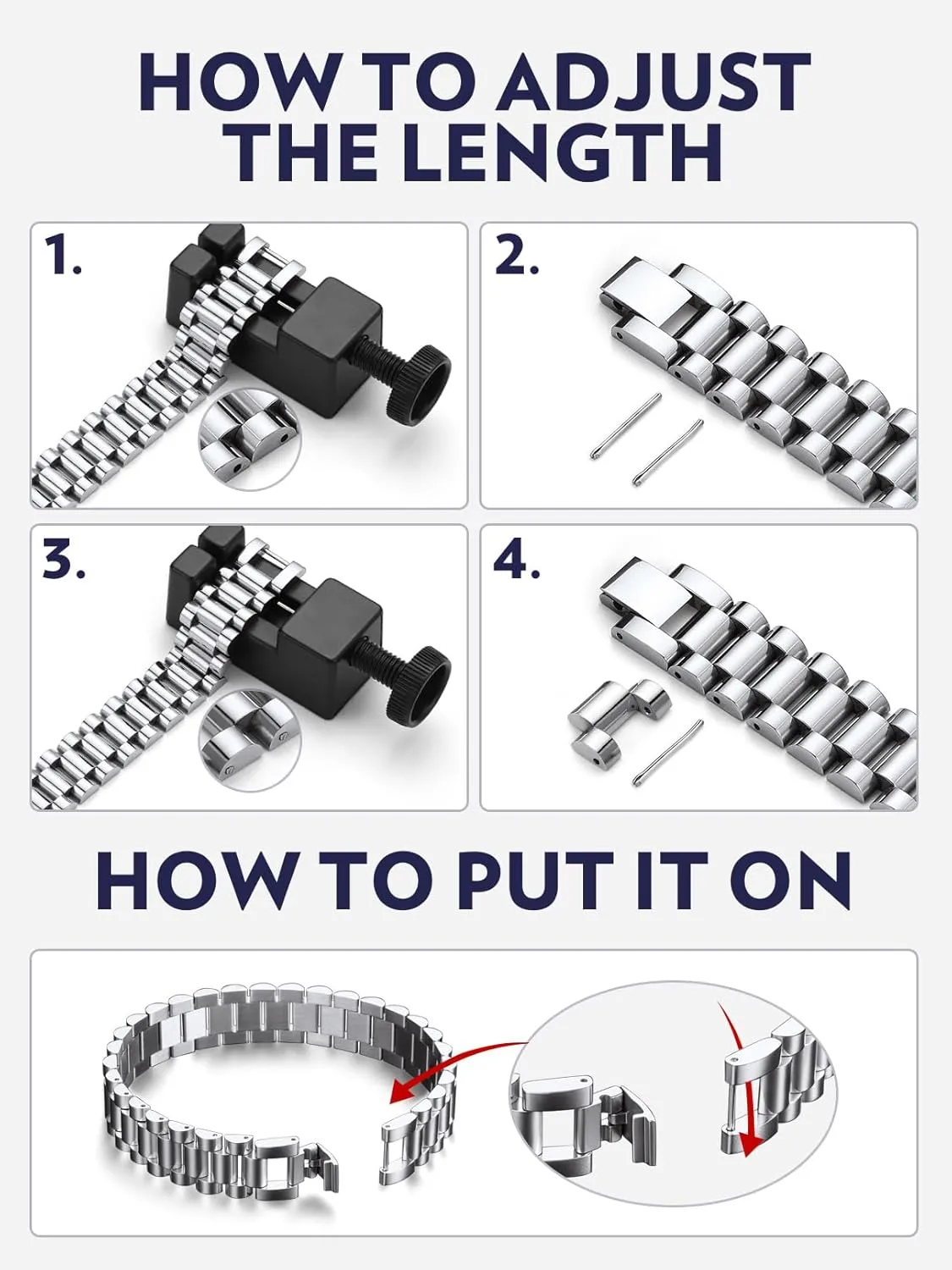 HOW TO ADJUST THE LENGTH

1.

2.

3.

4.

HOW TO PUT IT ON